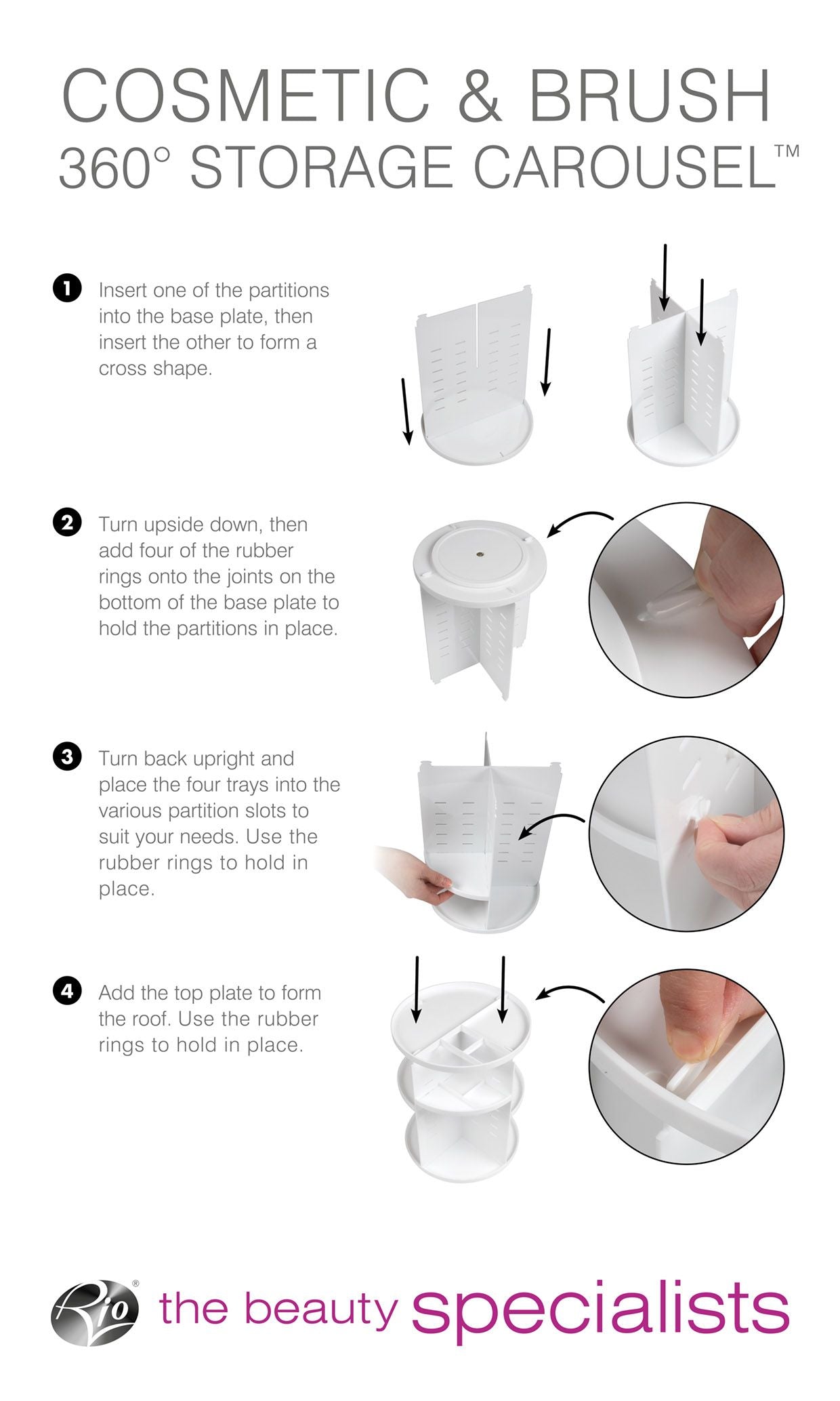 COSMETIC & BRUSH
360° STORAGE CAROUSEL™

1 Insert one of the partitions into the base plate, then insert the other to form a cross shape.

2 Turn upside down, then add four of the rubber rings onto the joints on the bottom of the base plate to hold the partitions in place.

3 Turn back upright and place the four trays into the various partition slots to suit your needs. Use the rubber rings to hold in place.

4 Add the top plate to form the roof. Use the rubber rings to hold in place.

Rio® the beauty specialists