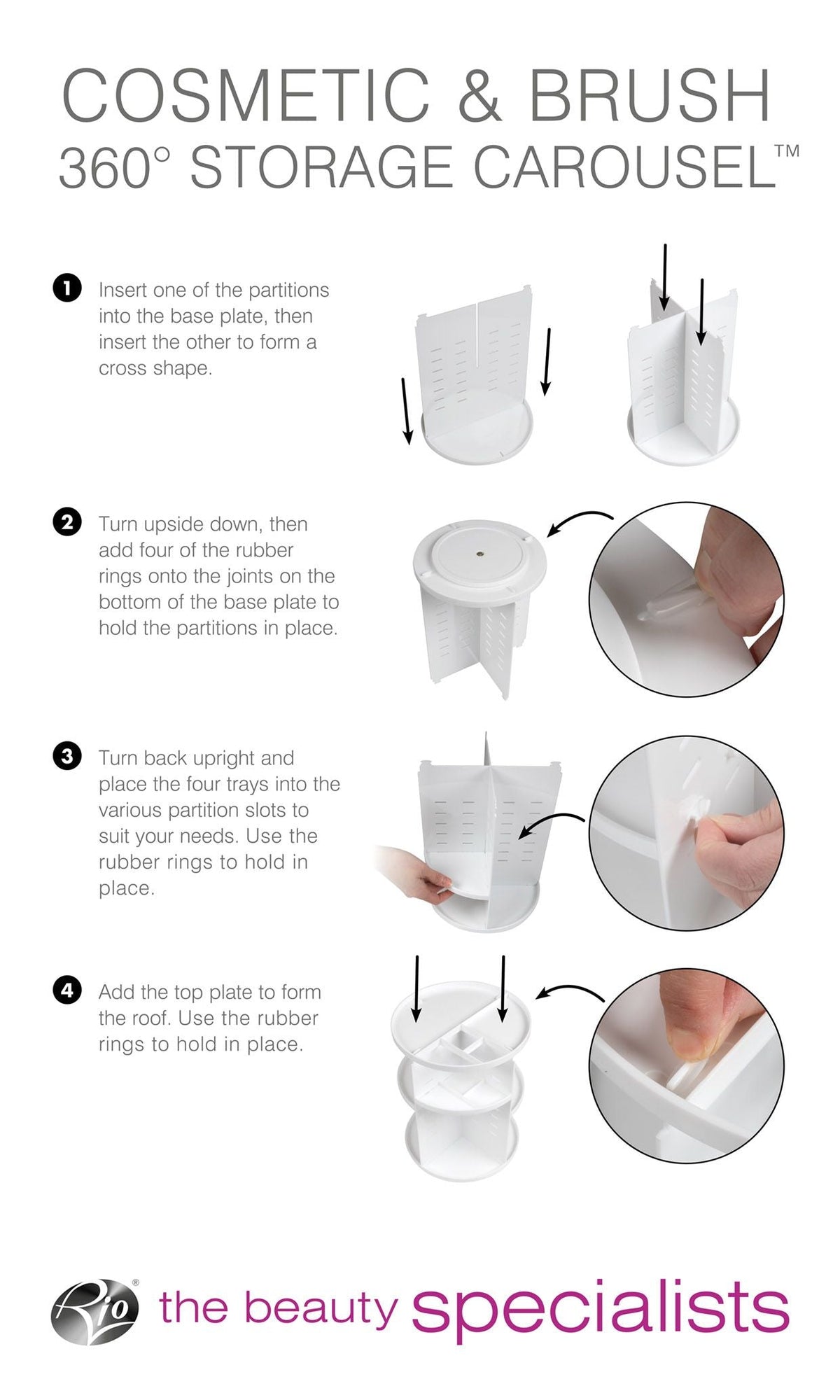 COSMETIC & BRUSH
360° STORAGE CAROUSEL™

1 Insert one of the partitions into the base plate, then insert the other to form a cross shape.

2 Turn upside down, then add four of the rubber rings onto the joints on the bottom of the base plate to hold the partitions in place.

3 Turn back upright and place the four trays into the various partition slots to suit your needs. Use the rubber rings to hold in place.

4 Add the top plate to form the roof. Use the rubber rings to hold in place.

Rio® the beauty specialists