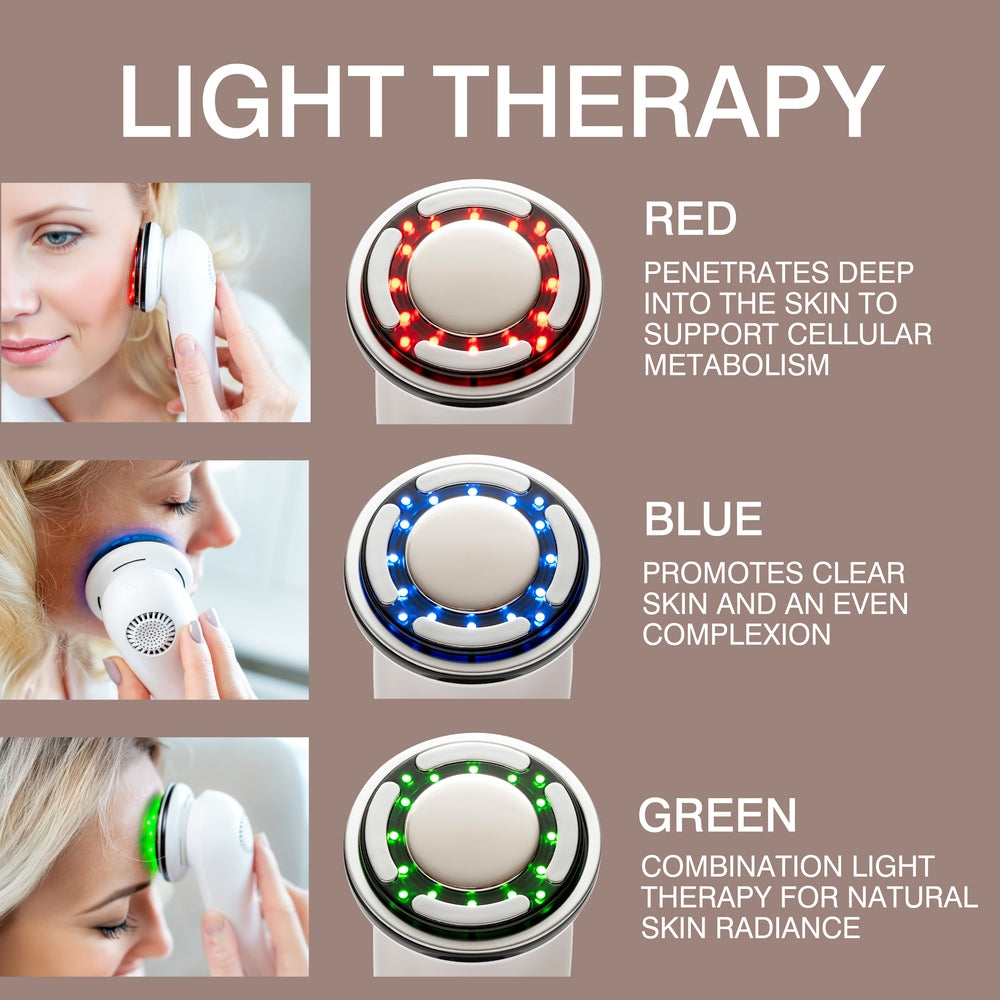 LIGHT THERAPY

RED

PENETRATES DEEP INTO THE SKIN TO SUPPORT CELLULAR METABOLISM

BLUE

PROMOTES CLEAR SKIN AND AN EVEN COMPLEXION

GREEN

COMBINATION LIGHT THERAPY FOR NATURAL SKIN RADIANCE