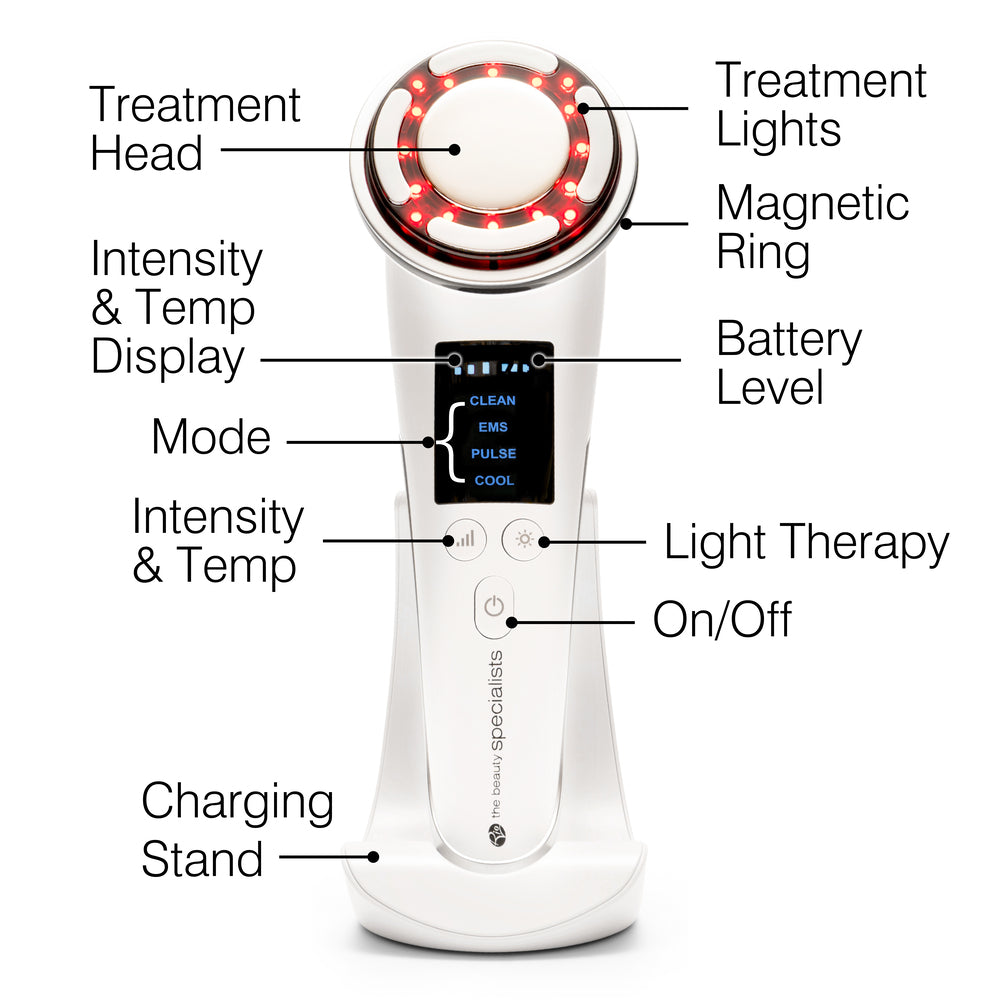 Treatment Head

Treatment Lights

Magnetic Ring

Intensity & Temp Display

Battery Level

Mode

CLEAN
EMS
PULSE
COOL

Intensity & Temp

Light Therapy

On/Off

the beauty specialists

Charging Stand